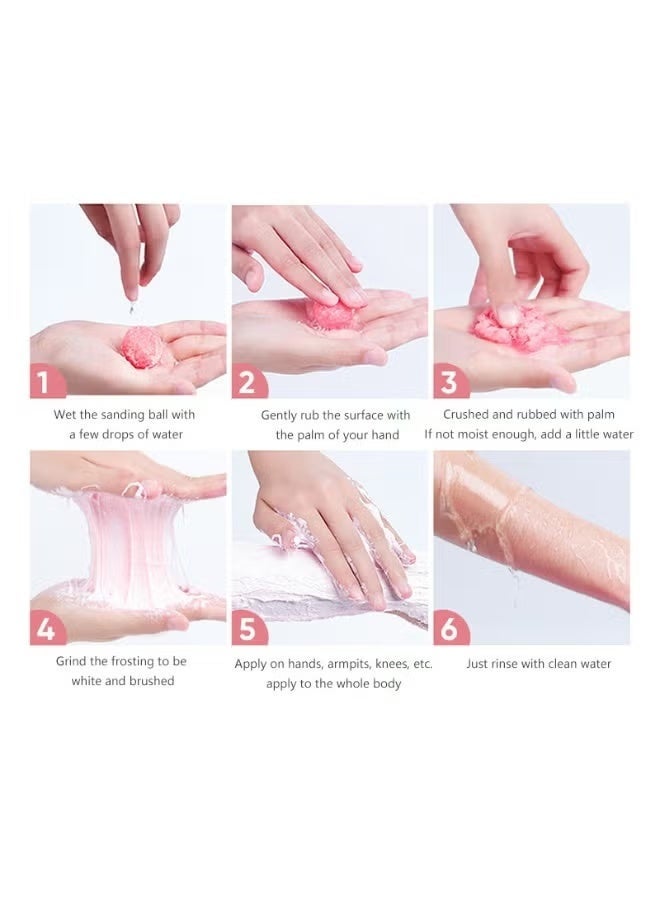 1

Wet the sanding ball with a few drops of water

2

Gently rub the surface with the palm of your hand

3

Crushed and rubbed with palm If not moist enough, add a little water

4

Grind the frosting to be white and brushed

5

Apply on hands, armpits, knees, etc. apply to the whole body

6

Just rinse with clean water